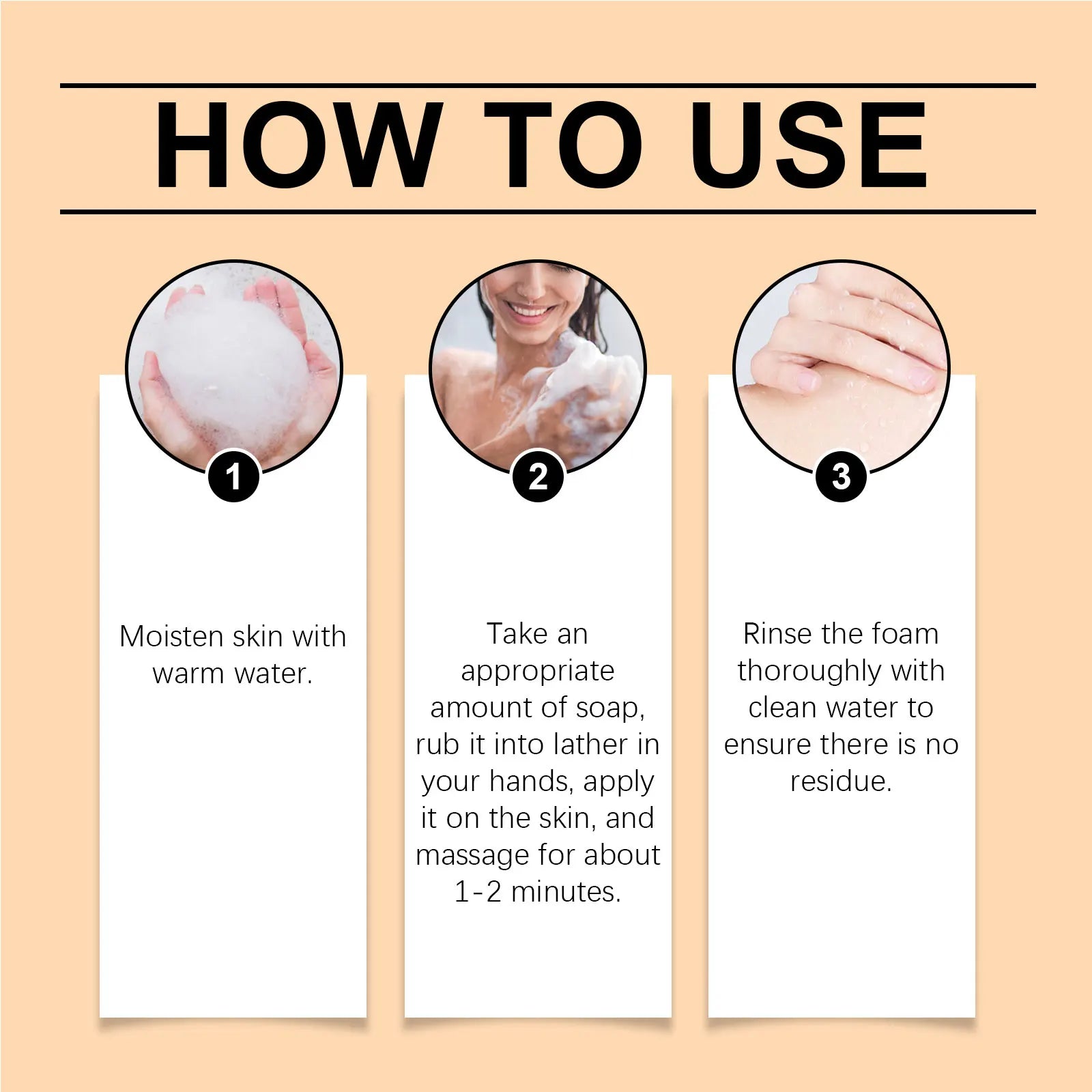 HOW TO USE

1

Moisten skin with warm water.

2

Take an appropriate amount of soap, rub it into lather in your hands, apply it on the skin, and massage for about 1-2 minutes.

3

Rinse the foam thoroughly with clean water to ensure there is no residue.