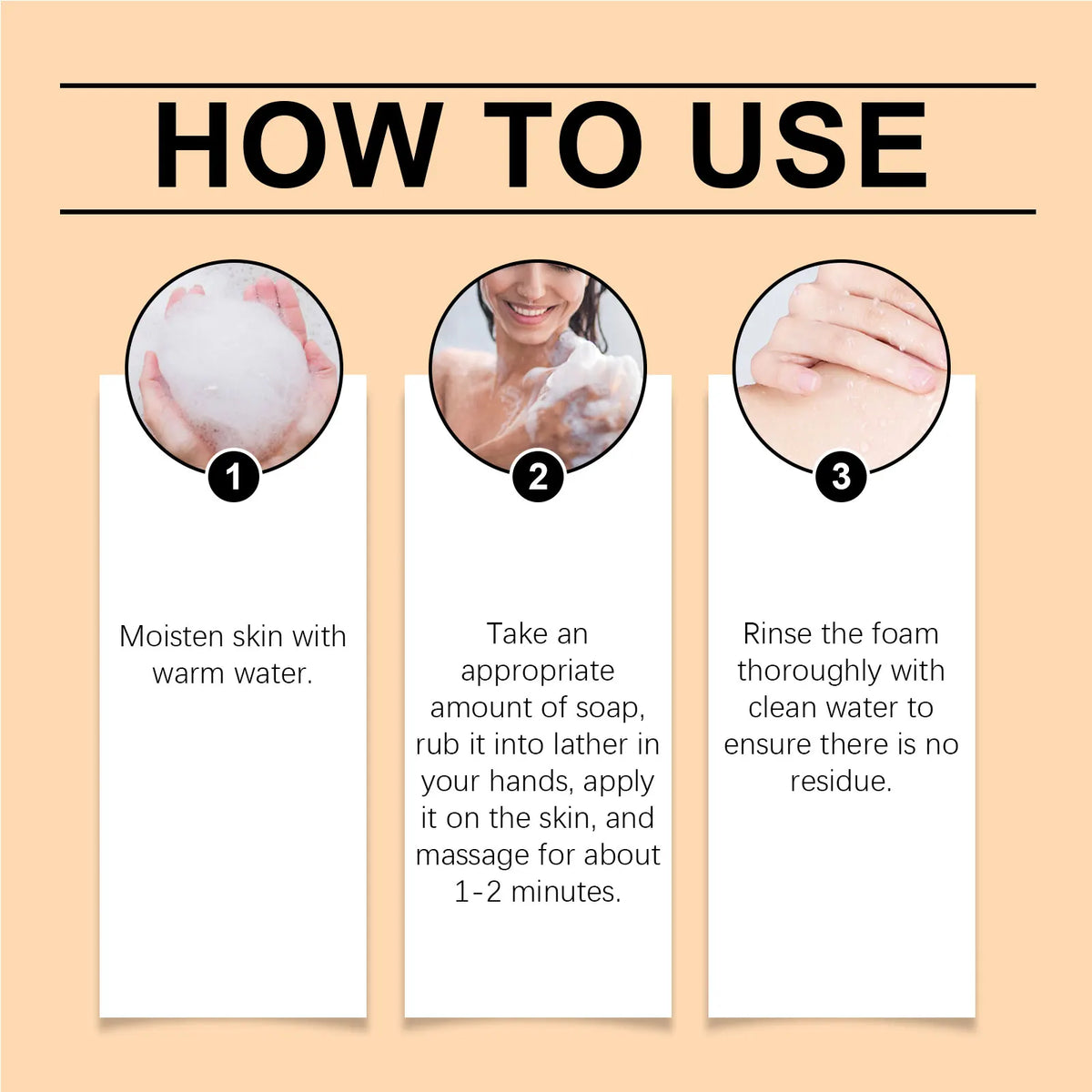 HOW TO USE

1

Moisten skin with warm water.

2

Take an appropriate amount of soap, rub it into lather in your hands, apply it on the skin, and massage for about 1-2 minutes.

3

Rinse the foam thoroughly with clean water to ensure there is no residue.