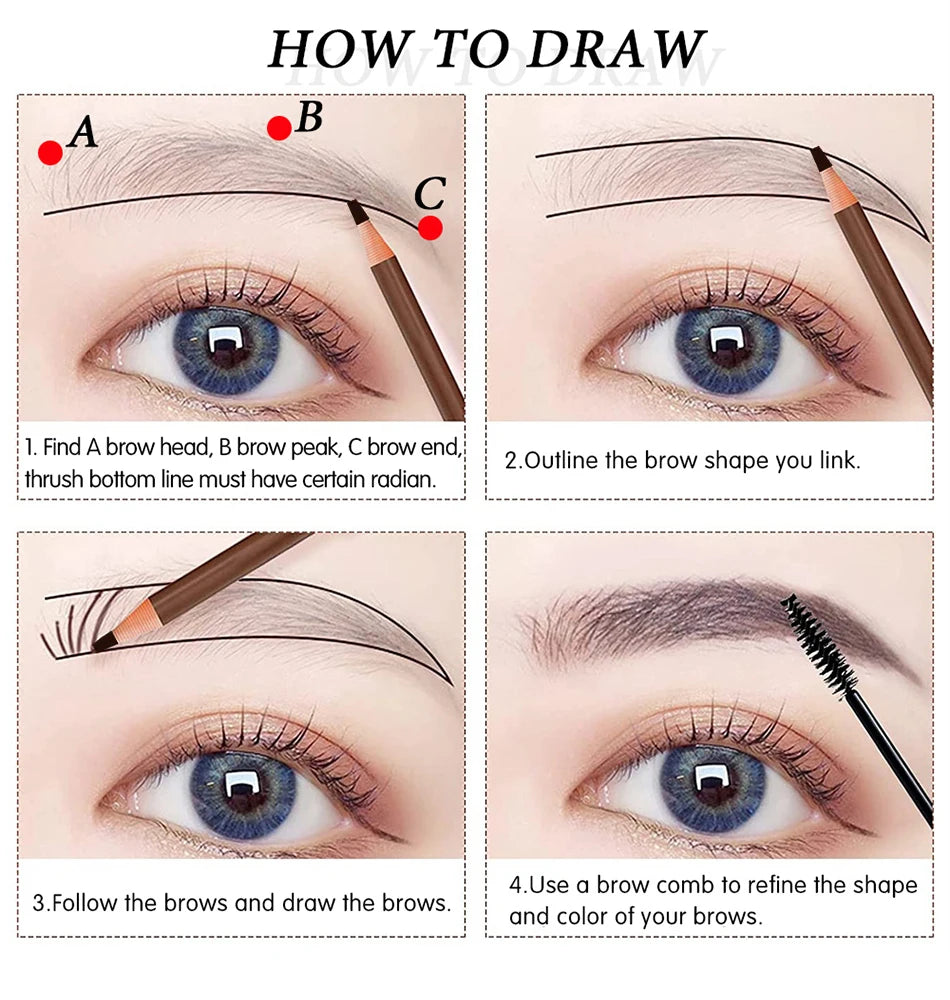 HOW TO DRAW

A

B

C

1. Find A brow head, B brow peak, C brow end, thrush bottom line must have certain radian.

2.Outline the brow shape you link.

3.Follow the brows and draw the brows.

4.Use a brow comb to refine the shape and color of your brows.