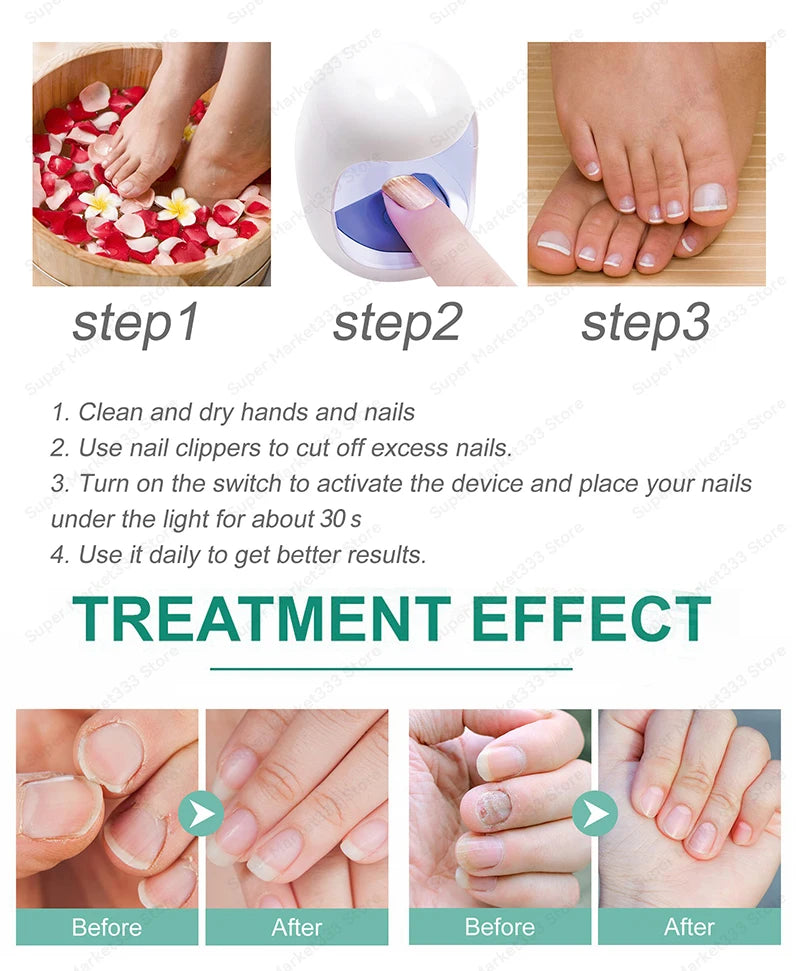 step1 step2 step3

1. Clean and dry hands and nails
2. Use nail clippers to cut off excess nails.
3. Turn on the switch to activate the device and place your nails under the light for about 30 s
4. Use it daily to get better results.

TREATMENT EFFECT

Before After Before After

Super Market333 Store