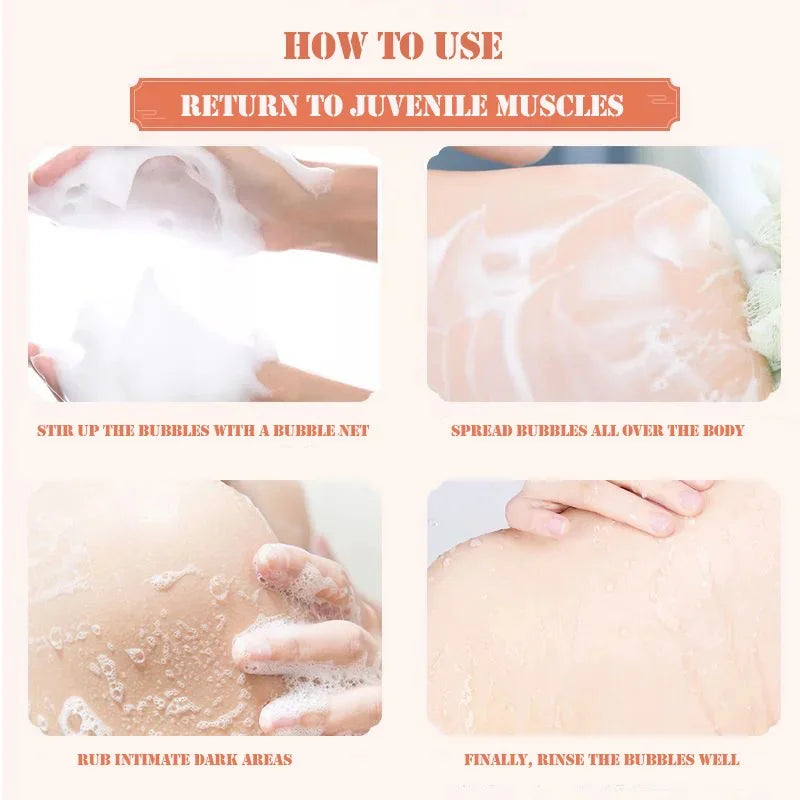 HOW TO USE

RETURN TO JUVENILE MUSCLES

STIR UP THE BUBBLES WITH A BUBBLE NET

SPREAD BUBBLES ALL OVER THE BODY

RUB INTIMATE DARK AREAS

FINALLY, RINSE THE BUBBLES WELL