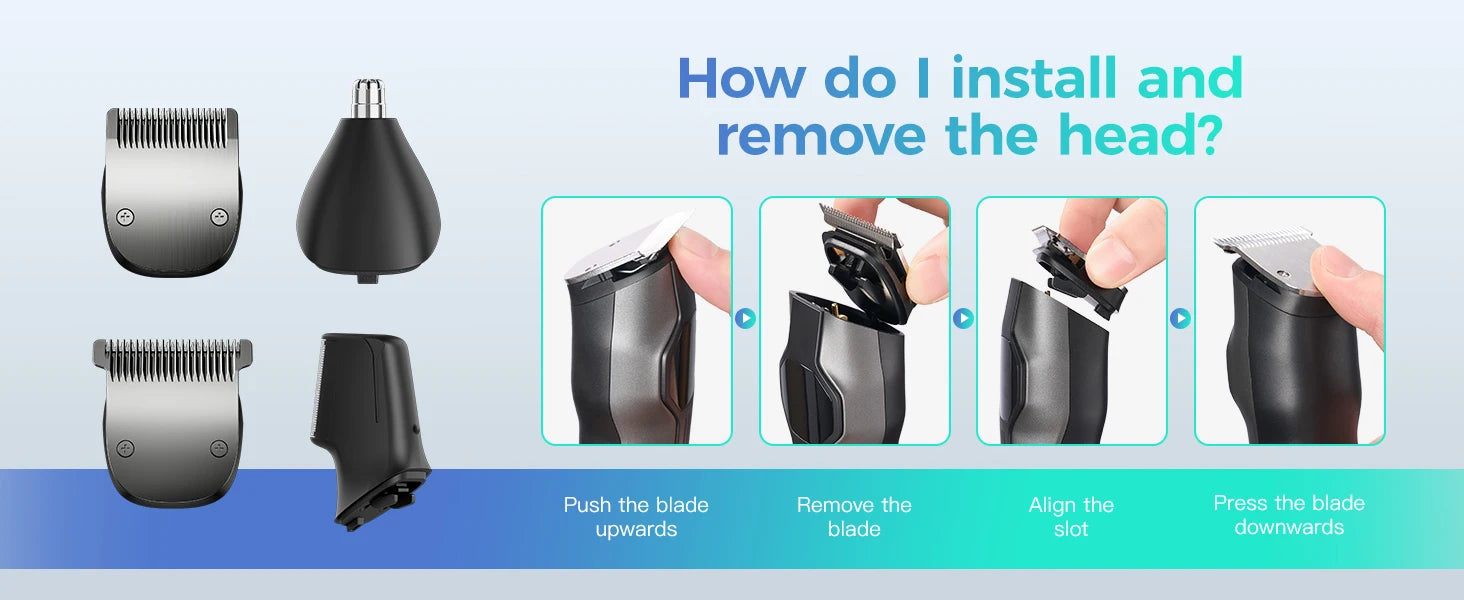 How do I install and remove the head?

Push the blade upwards

Remove the blade

Align the slot

Press the blade downwards