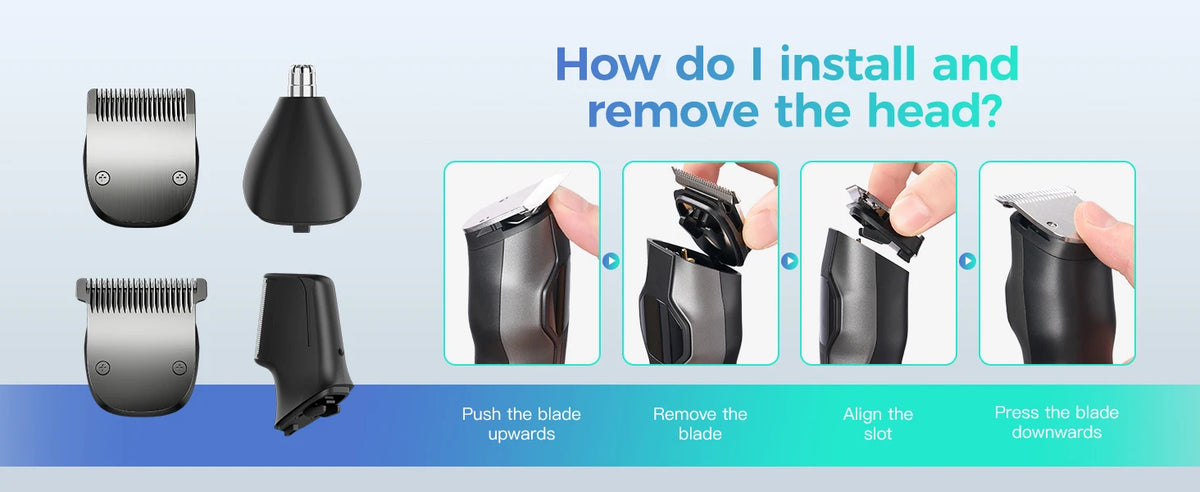 How do I install and remove the head?

Push the blade upwards

Remove the blade

Align the slot

Press the blade downwards